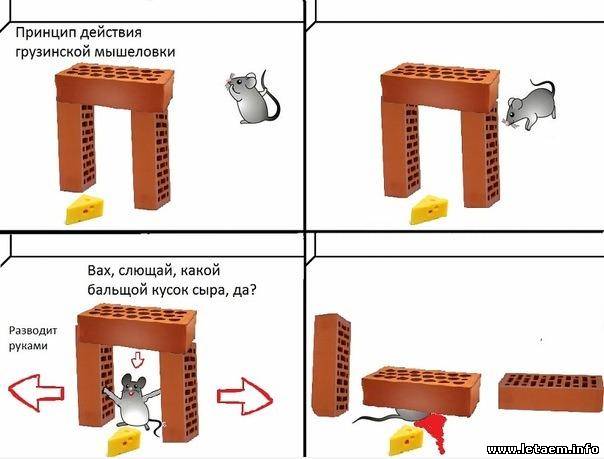 Принцип действия грузинской мышеловки

Вах, слющай, какой бальщой кусок сыра, да?

Разводит руками

www.letaem.info